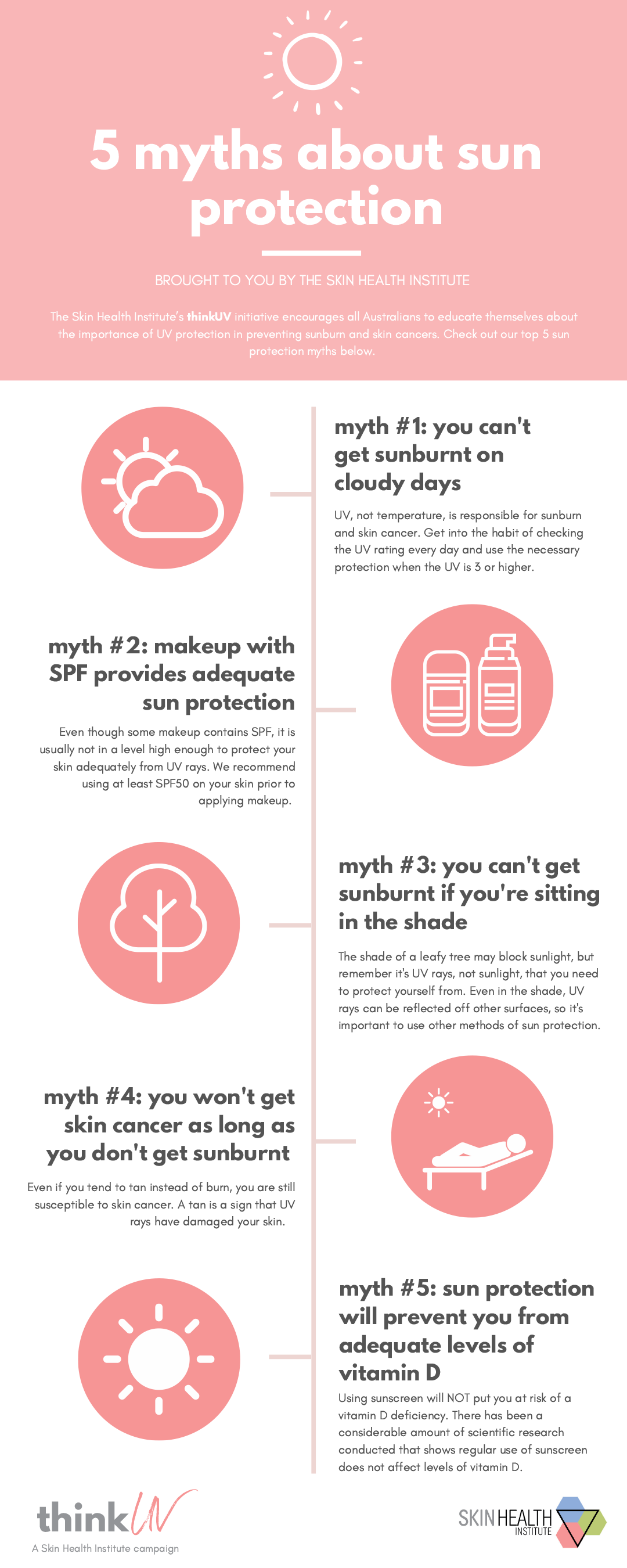 5 myths about sun protection

BROUGHT TO YOU BY THE SKIN HEALTH INSTITUTE

The Skin Health Institute's thinkUV initiative encourages all Australians to educate themselves about the importance of UV protection in preventing sunburn and skin cancers. Check out our top 5 sun protection myths below.

myth #1: you can't get sunburnt on cloudy days

UV, not temperature, is responsible for sunburn and skin cancer. Get into the habit of checking the UV rating every day and use the necessary protection when the UV is 3 or higher.

myth #2: makeup with SPF provides adequate sun protection

Even though some makeup contains SPF, it is usually not in a level high enough to protect your skin adequately from UV rays. We recommend using at least SPF50 on your skin prior to applying makeup.

myth #3: you can't get sunburnt if you're sitting in the shade

The shade of a leafy tree may block sunlight, but remember it's UV rays, not sunlight, that you need to protect yourself from. Even in the shade, UV rays can be reflected off other surfaces, so it's important to use other methods of sun protection.

myth #4: you won't get skin cancer as long as you don't get sunburnt

Even if you tend to tan instead of burn, you are still susceptible to skin cancer. A tan is a sign that UV rays have damaged your skin.

myth #5: sun protection will prevent you from adequate levels of vitamin D

Using sunscreen will NOT put you at risk of a vitamin D deficiency. There has been a considerable amount of scientific research conducted that shows regular use of sunscreen does not affect levels of vitamin D.

thinkUV
A Skin Health Institute campaign

SKIN HEALTH INSTITUTE