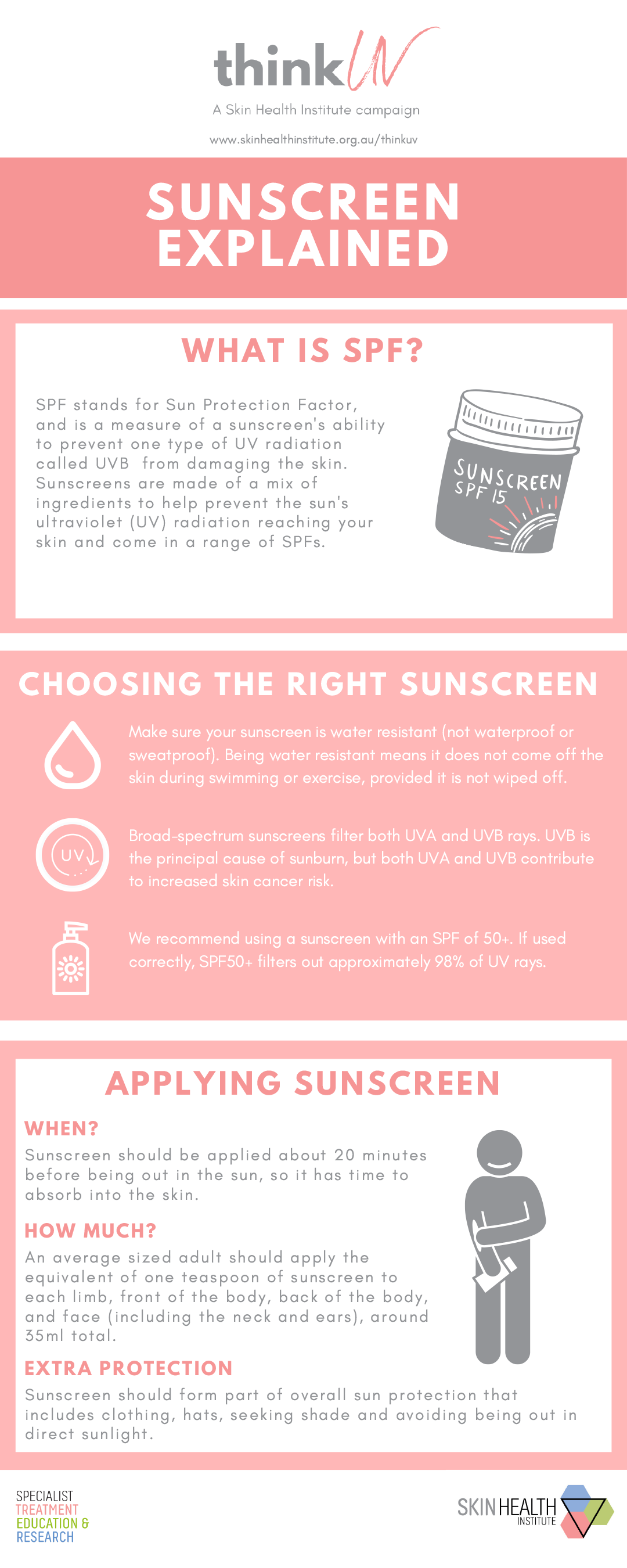 thinkUV

A Skin Health Institute campaign

www.skinhealthinstitute.org.au/thinkuv

SUNSCREEN EXPLAINED

WHAT IS SPF?

SPF stands for Sun Protection Factor, and is a measure of a sunscreen's ability to prevent one type of UV radiation called UVB from damaging the skin. Sunscreens are made of a mix of ingredients to help prevent the sun's ultraviolet (UV) radiation reaching your skin and come in a range of SPFs.

SUNSCREEN SPF 15

CHOOSING THE RIGHT SUNSCREEN

Make sure your sunscreen is water resistant (not waterproof or sweatproof). Being water resistant means it does not come off the skin during swimming or exercise, provided it is not wiped off.

UV

Broad-spectrum sunscreens filter both UVA and UVB rays. UVB is the principal cause of sunburn, but both UVA and UVB contribute to increased skin cancer risk.

We recommend using a sunscreen with an SPF of 50+. If used correctly, SPF50+ filters out approximately 98% of UV rays.

APPLYING SUNSCREEN

WHEN?

Sunscreen should be applied about 20 minutes before being out in the sun, so it has time to absorb into the skin.

HOW MUCH?

An average sized adult should apply the equivalent of one teaspoon of sunscreen to each limb, front of the body, back of the body, and face (including the neck and ears), around 35ml total.

EXTRA PROTECTION

Sunscreen should form part of overall sun protection that includes clothing, hats, seeking shade and avoiding being out in direct sunlight.

SPECIALIST TREATMENT EDUCATION & RESEARCH

SKIN HEALTH INSTITUTE